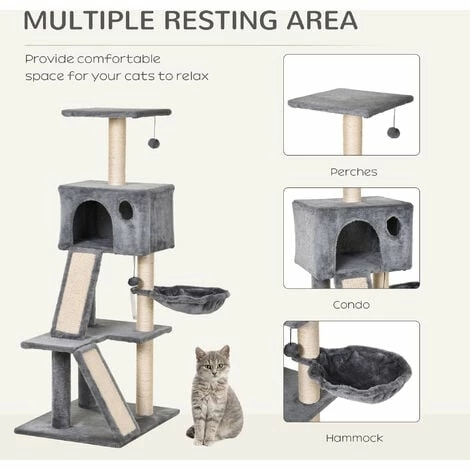 MULTIPLE RESTING AREA

Provide comfortable space for your cats to relax

Perches

Condo

Hammock