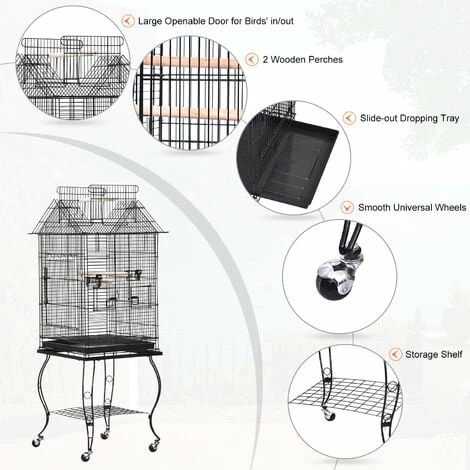 Large Openable Door for Birds' in/out

2 Wooden Perches

Slide-out Dropping Tray

Smooth Universal Wheels

Storage Shelf