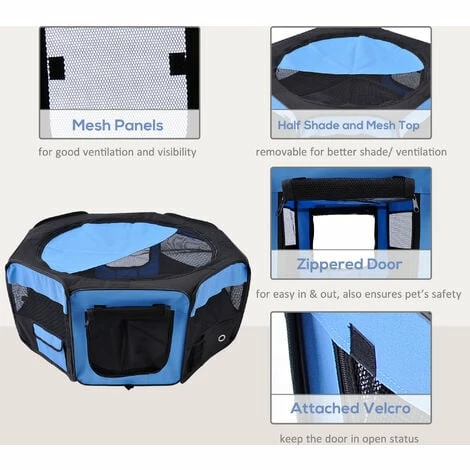 Mesh Panels

for good ventilation and visibility

Half Shade and Mesh Top

removable for better shade/ ventilation

Zippered Door

for easy in & out, also ensures pet's safety

Attached Velcro

keep the door in open status