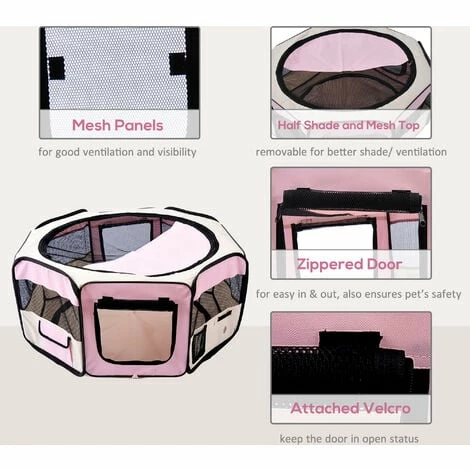 Mesh Panels
for good ventilation and visibility

Half Shade and Mesh Top
removable for better shade/ ventilation

Zippered Door
for easy in & out, also ensures pet's safety

Attached Velcro
keep the door in open status