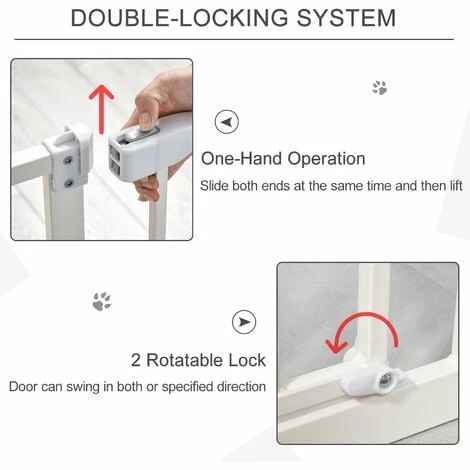 DOUBLE-LOCKING SYSTEM

One-Hand Operation

Slide both ends at the same time and then lift

2 Rotatable Lock

Door can swing in both or specified direction