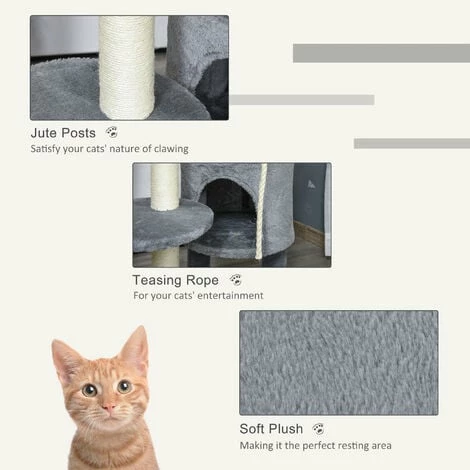 Jute Posts
Satisfy your cats' nature of clawing

Teasing Rope
For your cats' entertainment

Soft Plush
Making it the perfect resting area