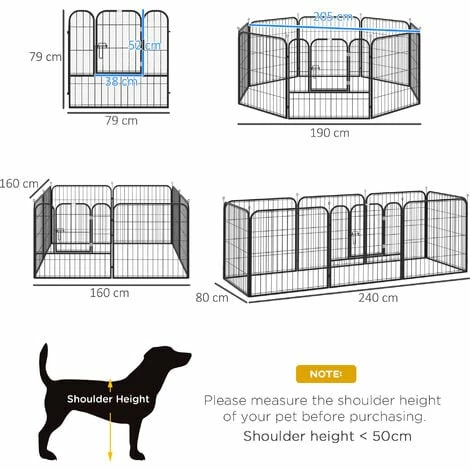 79 cm
52 cm
38 cm
79 cm

205 cm
190 cm

160 cm
160 cm

80 cm
240 cm

Shoulder Height

NOTE:

Please measure the shoulder height of your pet before purchasing.

Shoulder height < 50cm