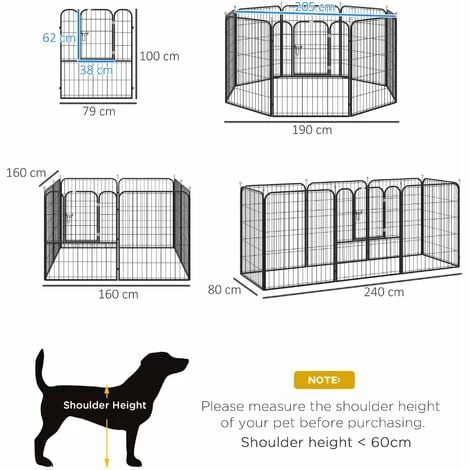 62 cm
38 cm
100 cm
79 cm

205 cm
190 cm

160 cm
160 cm

80 cm
240 cm

Shoulder Height

NOTE:
Please measure the shoulder height of your pet before purchasing.
Shoulder height < 60cm