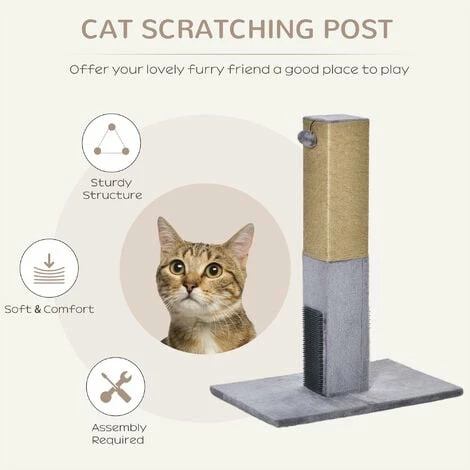 CAT SCRATCHING POST

Offer your lovely furry friend a good place to play

Sturdy Structure

Soft & Comfort

Assembly Required