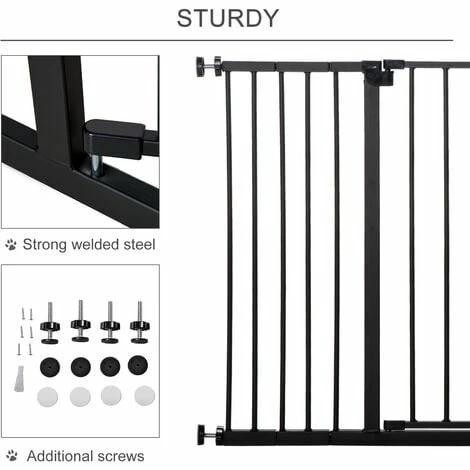 STURDY

Strong welded steel

Additional screws