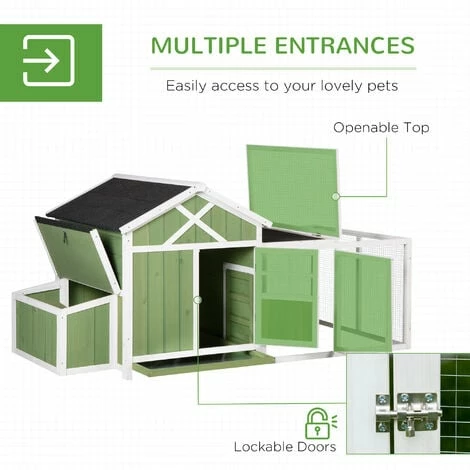 MULTIPLE ENTRANCES

Easily access to your lovely pets

Openable Top

Lockable Doors