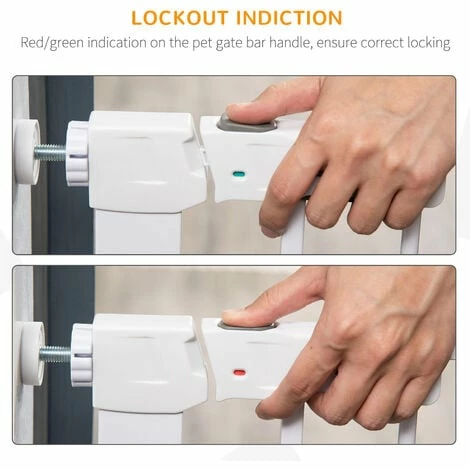 LOCKOUT INDICTION

Red/green indication on the pet gate bar handle, ensure correct locking