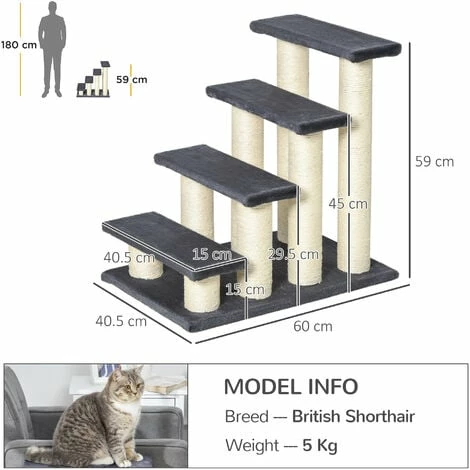 180 cm

59 cm

59 cm

45 cm

40.5 cm

15 cm

29.5 cm

15 cm

40.5 cm

60 cm

MODEL INFO

Breed — British Shorthair

Weight — 5 Kg