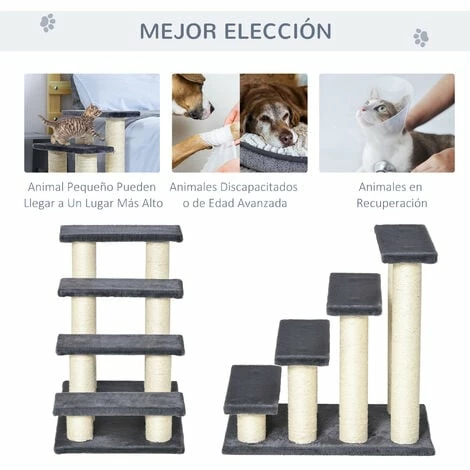 MEJOR ELECCIÓN

Animal Pequeño Pueden Llegar a Un Lugar Más Alto

Animales Discapacitados o de Edad Avanzada

Animales en Recuperación